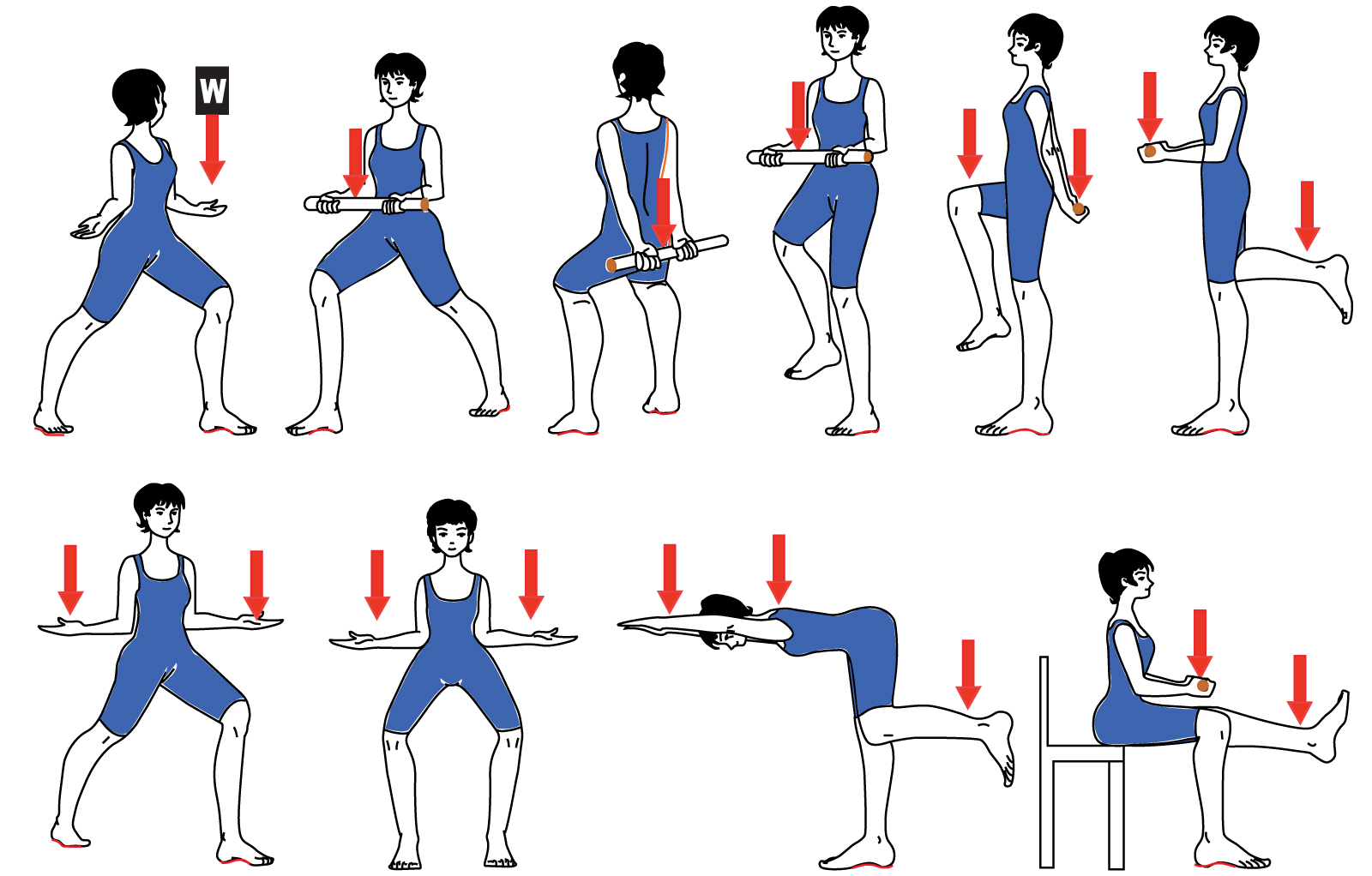 W